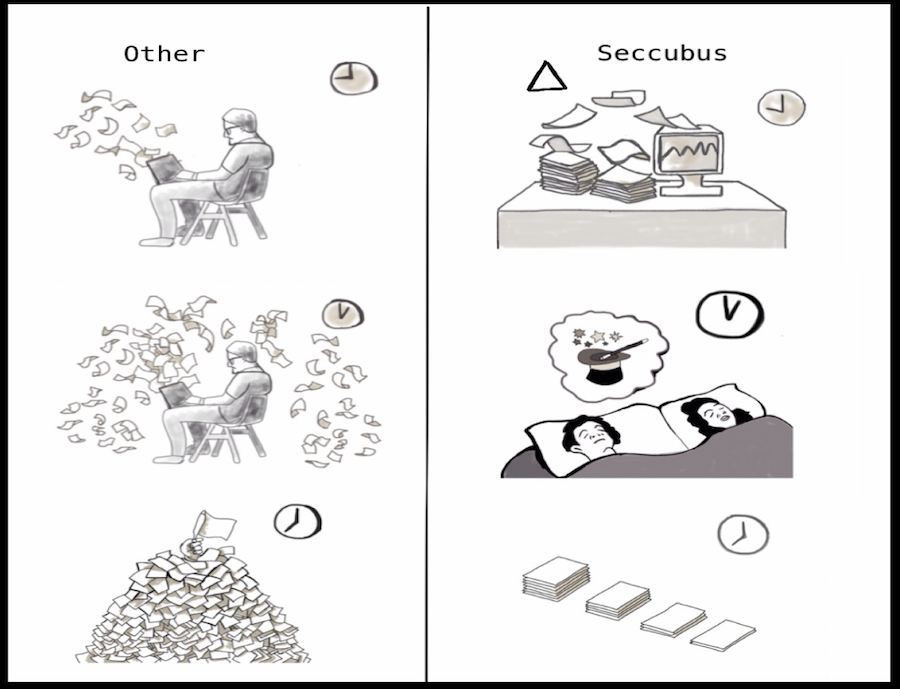 Other

Seccubus